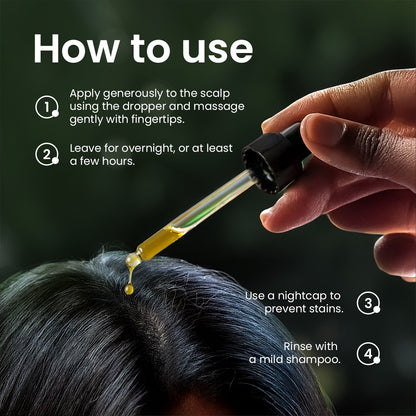 How to use

1 Apply generously to the scalp using the dropper and massage gently with fingertips.

2 Leave for overnight, or at least a few hours.

Use a nightcap to prevent stains. 3

Rinse with a mild shampoo. 4