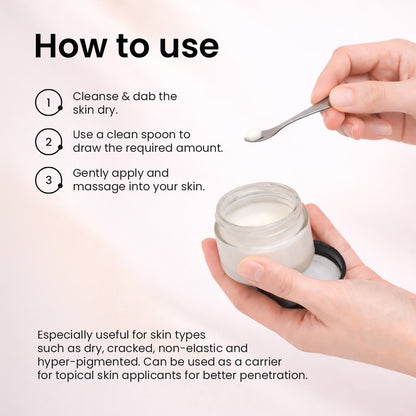 How to use

1 Cleanse & dab the skin dry.

2 Use a clean spoon to draw the required amount.

3 Gently apply and massage into your skin.

Especially useful for skin types such as dry, cracked, non-elastic and hyper-pigmented. Can be used as a carrier for topical skin applicants for better penetration.