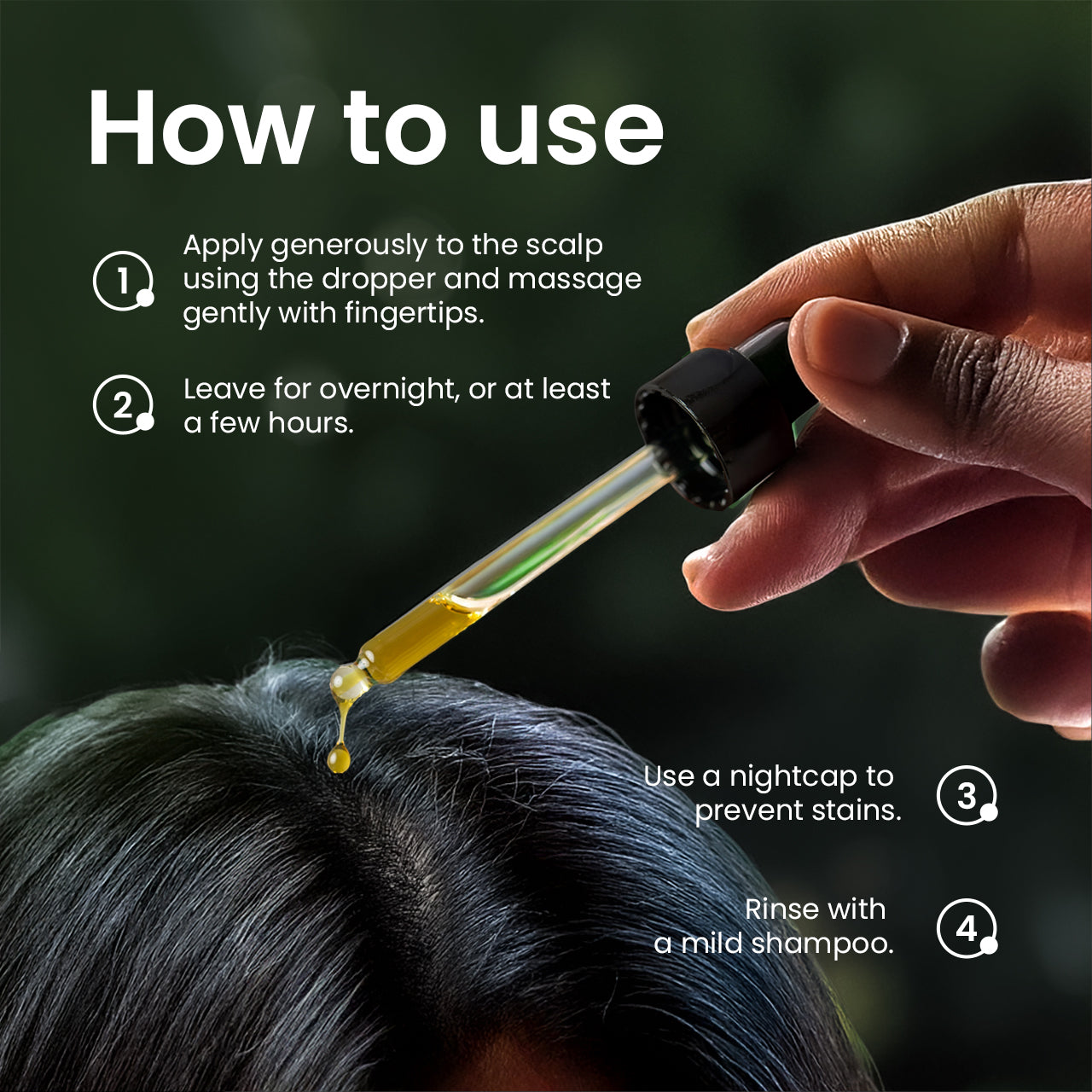 How to use

1 Apply generously to the scalp using the dropper and massage gently with fingertips.

2 Leave for overnight, or at least a few hours.

Use a nightcap to prevent stains. 3

Rinse with a mild shampoo. 4